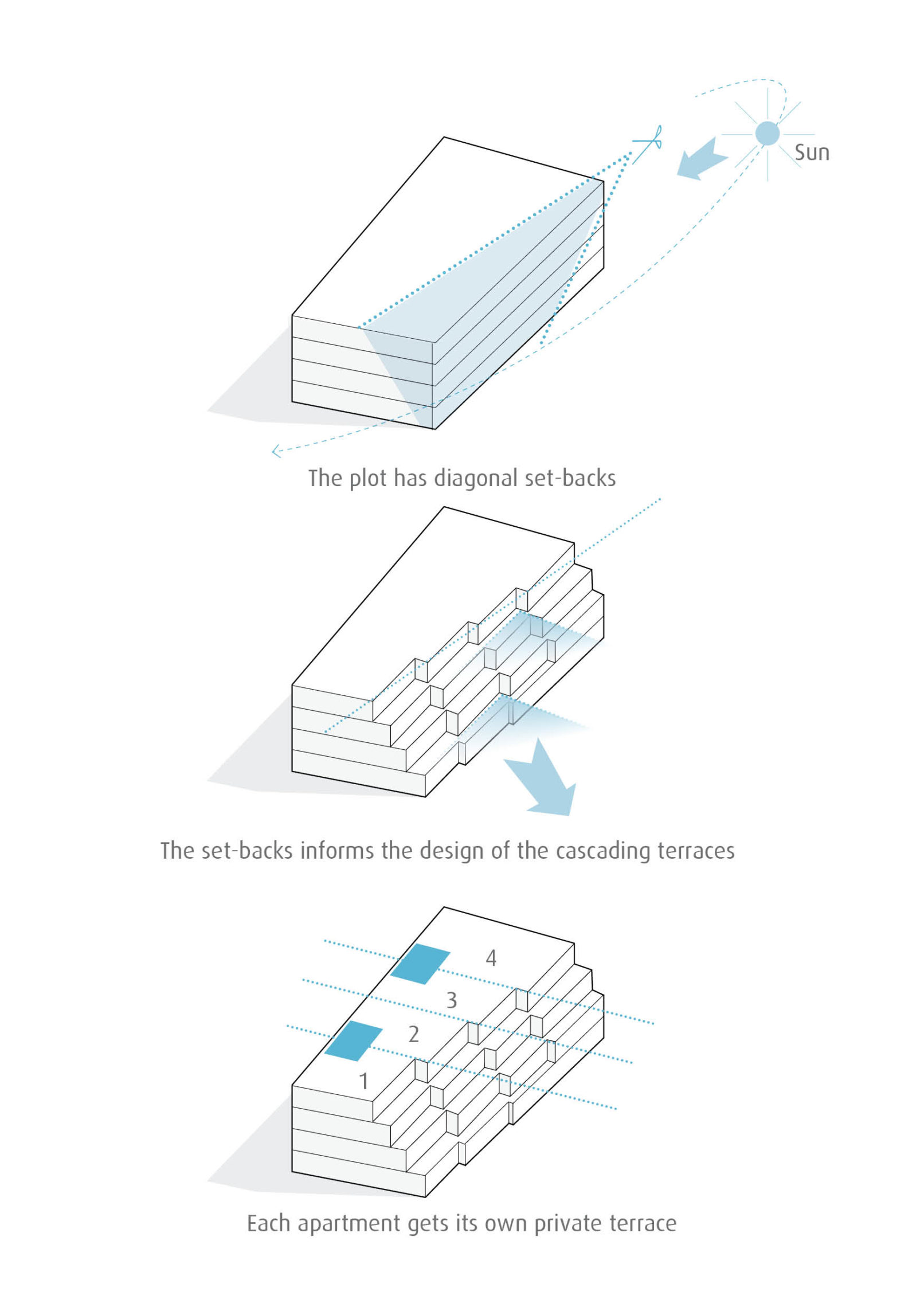 Sun

The plot has diagonal set-backs

The set-backs informs the design of the cascading terraces

4

3

2

1

Each apartment gets its own private terrace